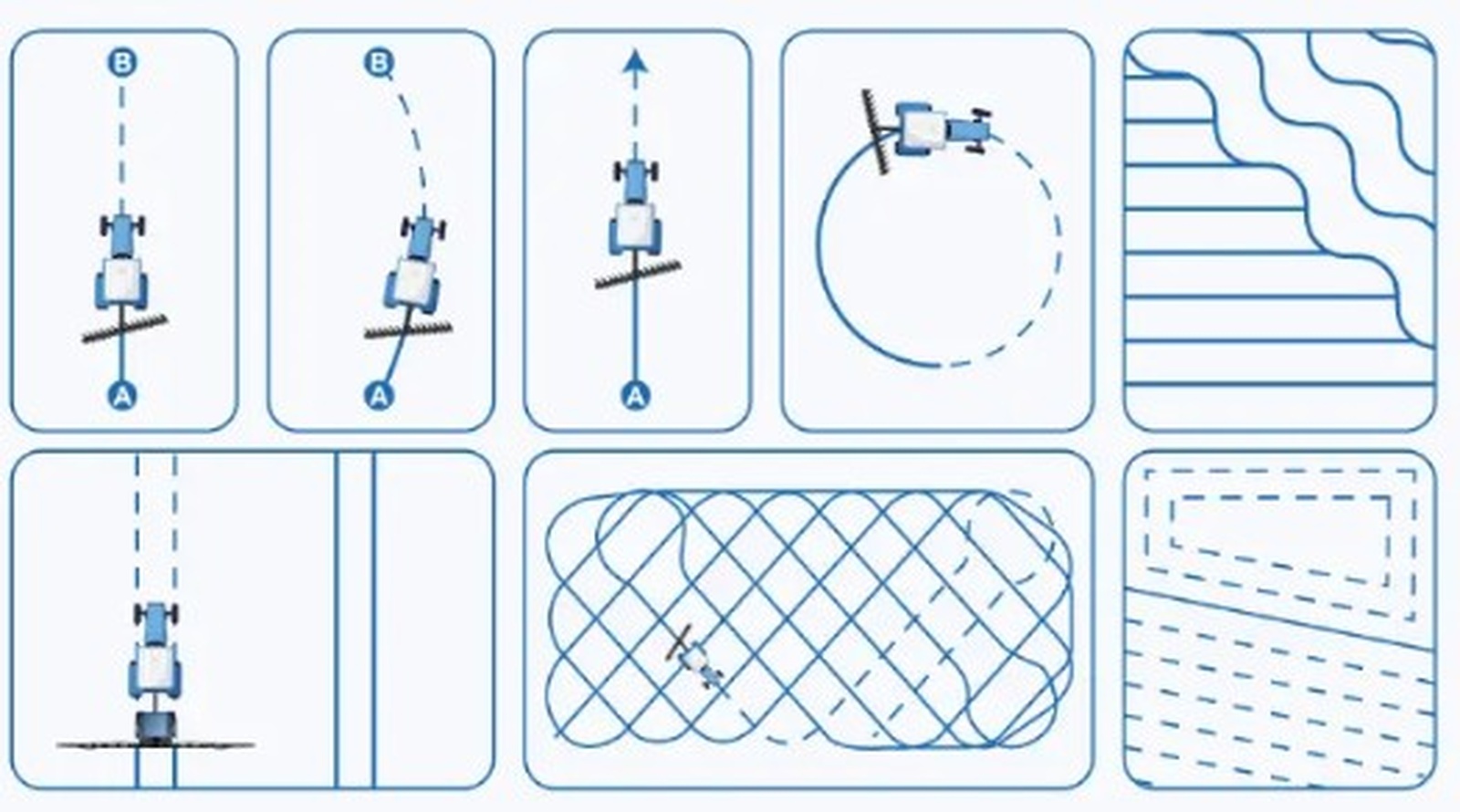 B
A
B
A
A